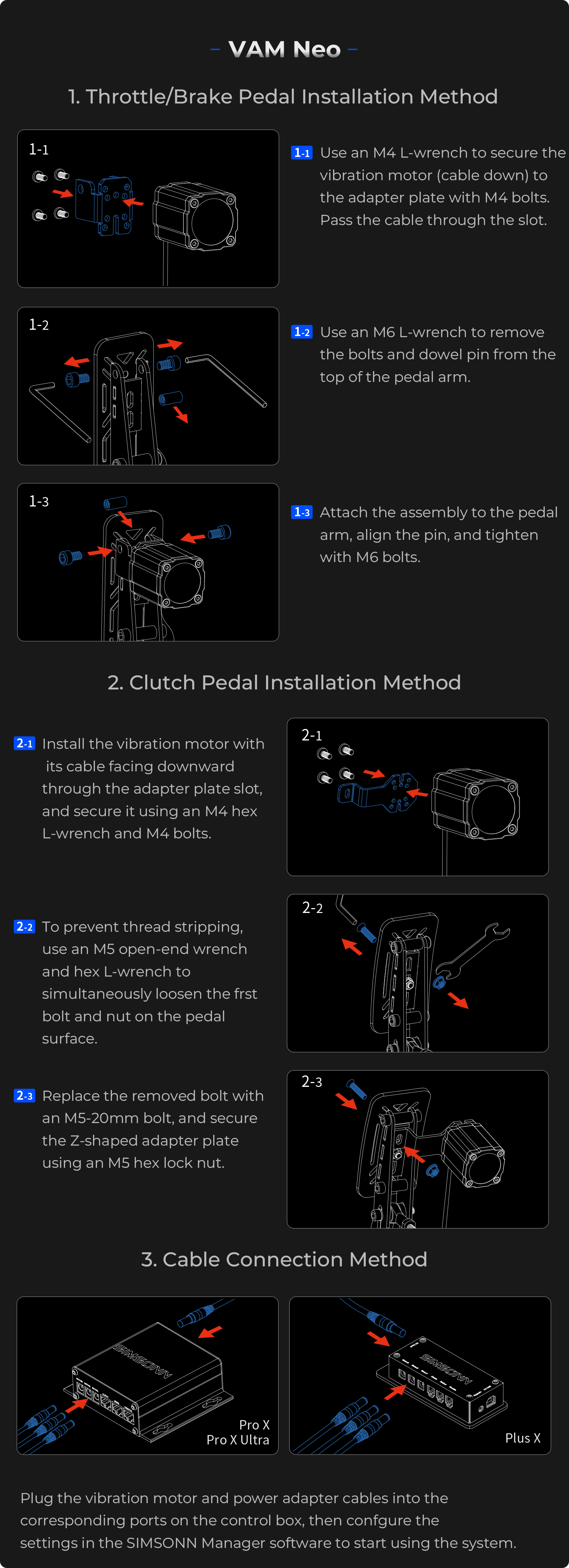 – VAM Neo –

1. Throttle/Brake Pedal Installation Method

1-1

1-1 Use an M4 L-wrench to secure the vibration motor (cable down) to the adapter plate with M4 bolts. Pass the cable through the slot.

1-2

1-2 Use an M6 L-wrench to remove the bolts and dowel pin from the top of the pedal arm.

1-3

1-3 Attach the assembly to the pedal arm, align the pin, and tighten with M6 bolts.

2. Clutch Pedal Installation Method

2-1 Install the vibration motor with its cable facing downward through the adapter plate slot, and secure it using an M4 hex L-wrench and M4 bolts.

2-1

2-2 To prevent thread stripping, use an M5 open-end wrench and hex L-wrench to simultaneously loosen the frst bolt and nut on the pedal surface.

2-2

2-3 Replace the removed bolt with an M5-20mm bolt, and secure the Z-shaped adapter plate using an M5 hex lock nut.

2-3

3. Cable Connection Method

SIMSONN

Pro X
Pro X Ultra

SIMSONN

Plus X

Plug the vibration motor and power adapter cables into the corresponding ports on the control box, then confgure the settings in the SIMSONN Manager software to start using the system.