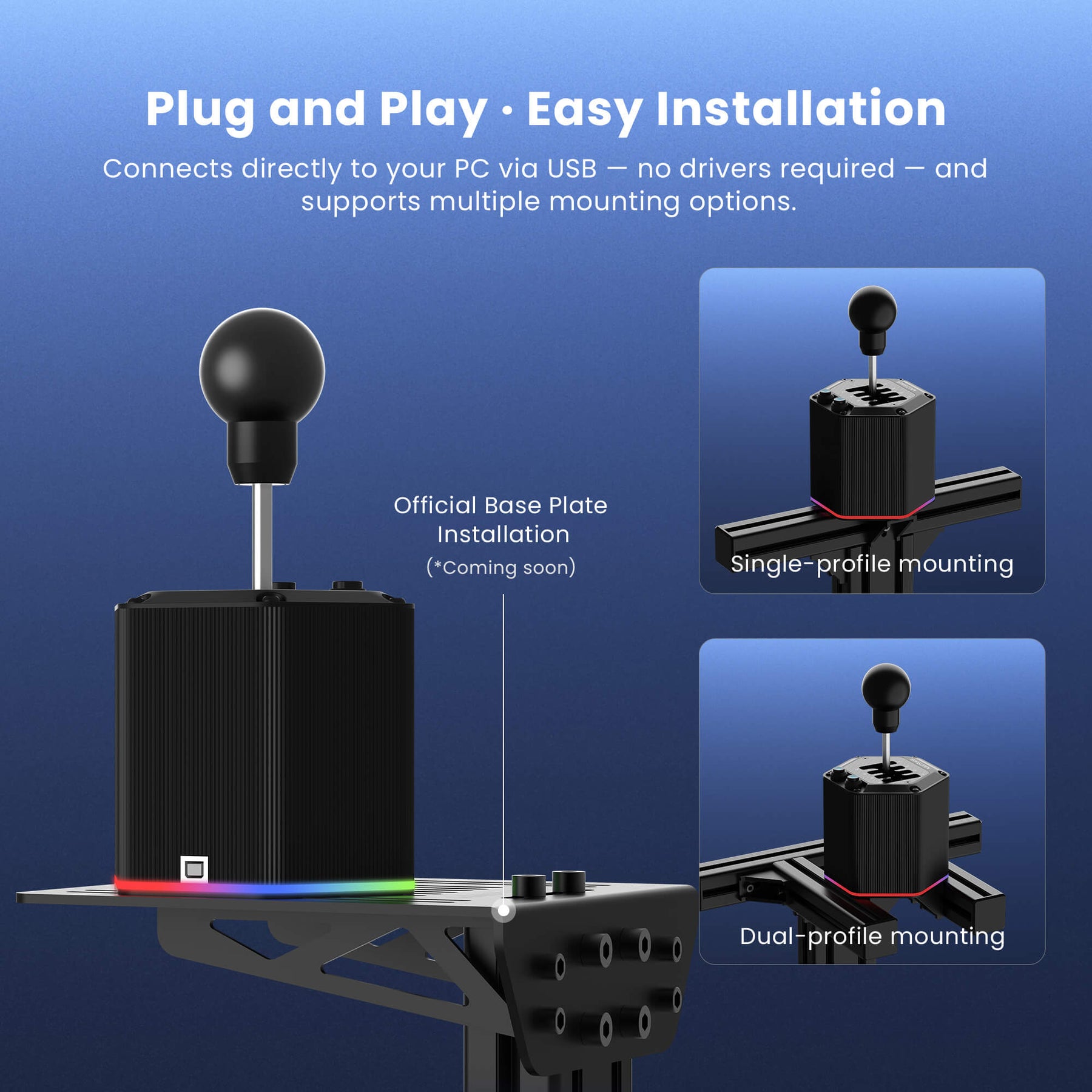 Plug and Play · Easy Installation

Connects directly to your PC via USB — no drivers required — and supports multiple mounting options.

Official Base Plate Installation
(*Coming soon)

Single-profile mounting

Dual-profile mounting