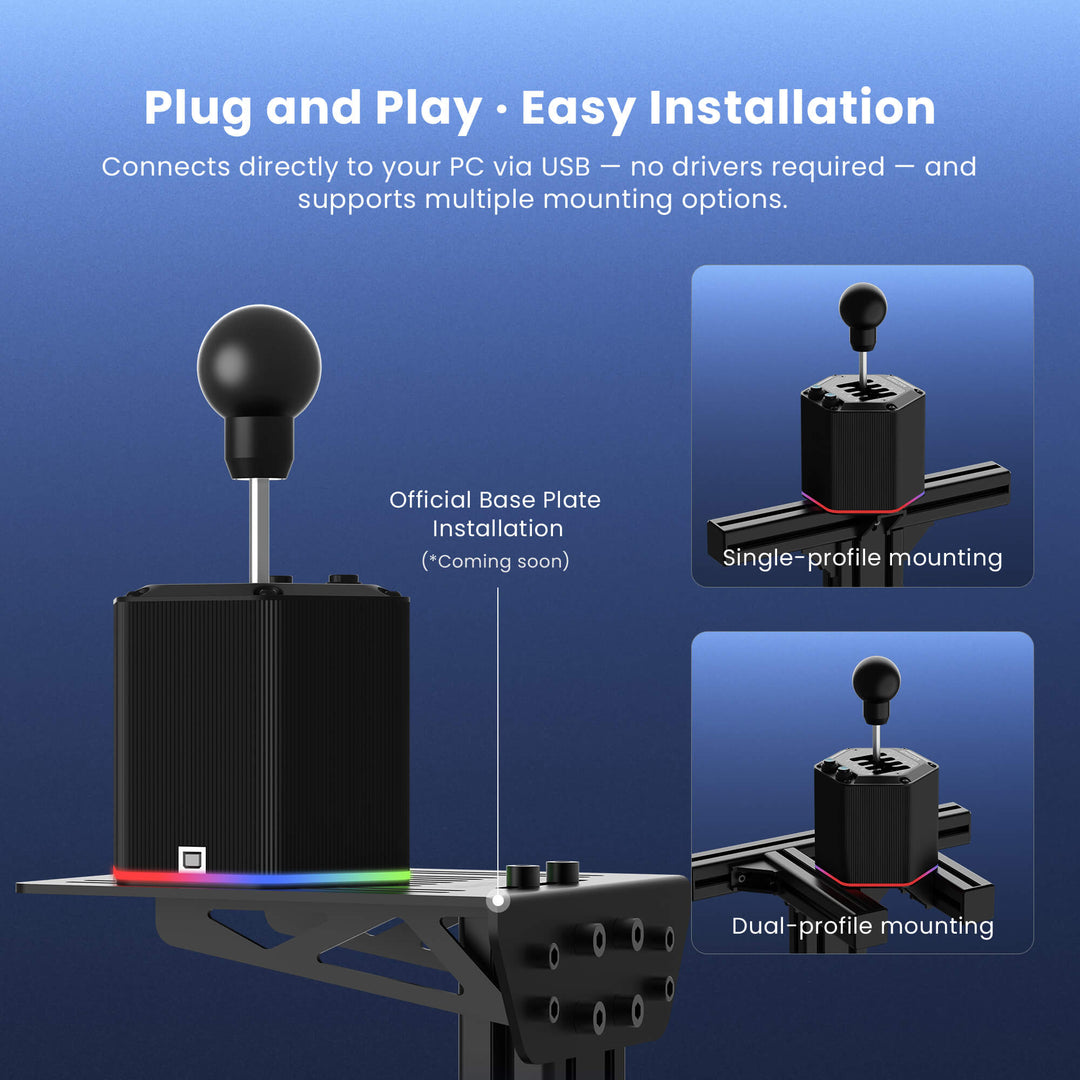 Plug and Play · Easy Installation

Connects directly to your PC via USB — no drivers required — and supports multiple mounting options.

Official Base Plate Installation
(*Coming soon)

Single-profile mounting

Dual-profile mounting