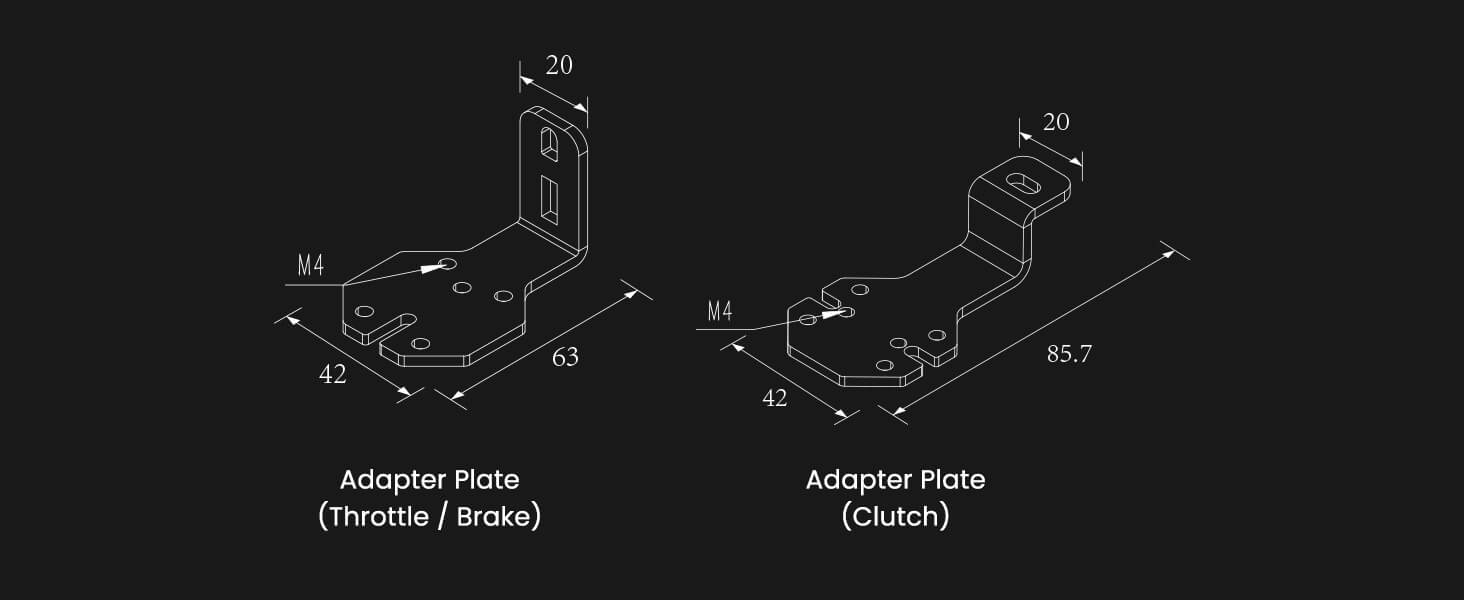 20

M4

42

63

Adapter Plate
(Throttle / Brake)

20

M4

42

85.7

Adapter Plate
(Clutch)